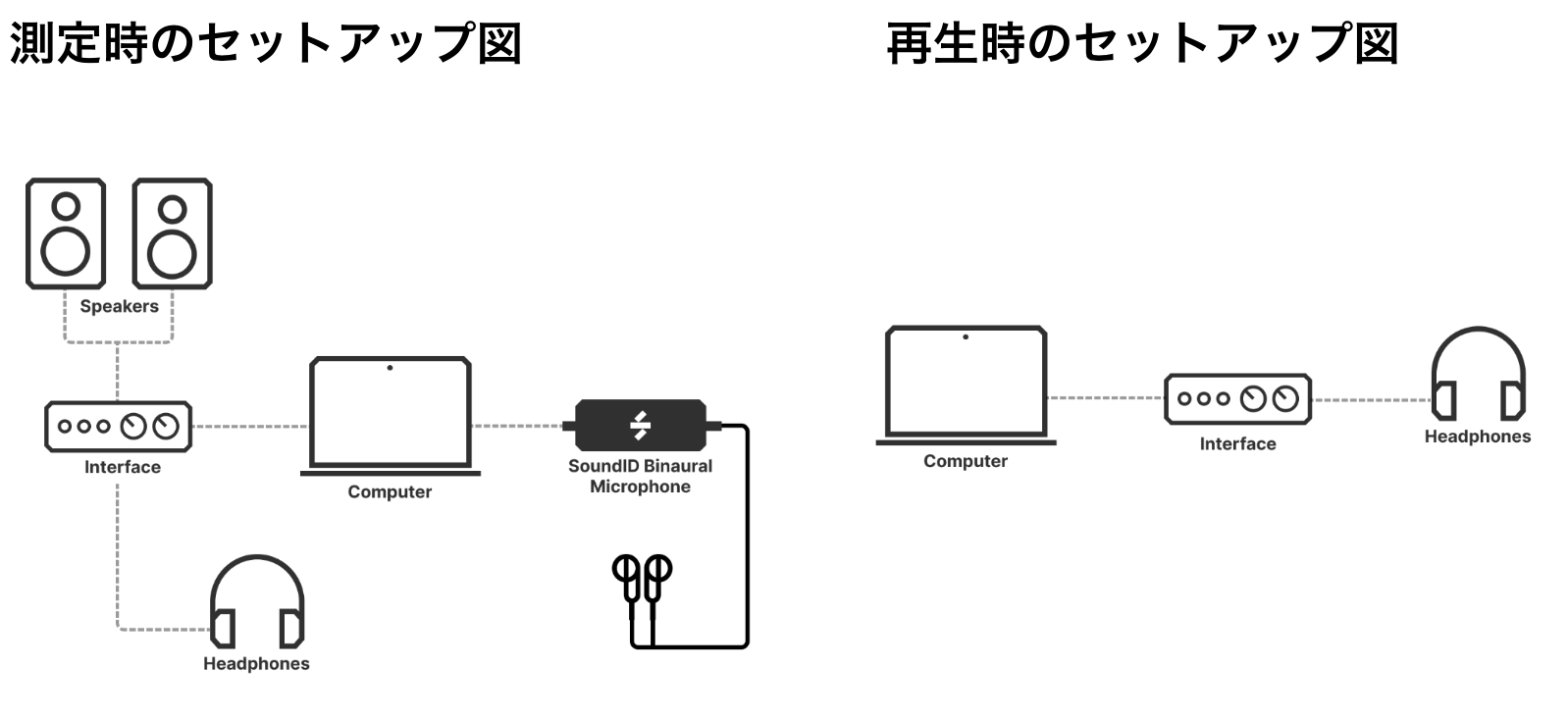 測定時のセットアップ図

Speakers

Interface

Computer

SoundID Binaural Microphone

Headphones

再生時のセットアップ図

Computer

Interface

Headphones